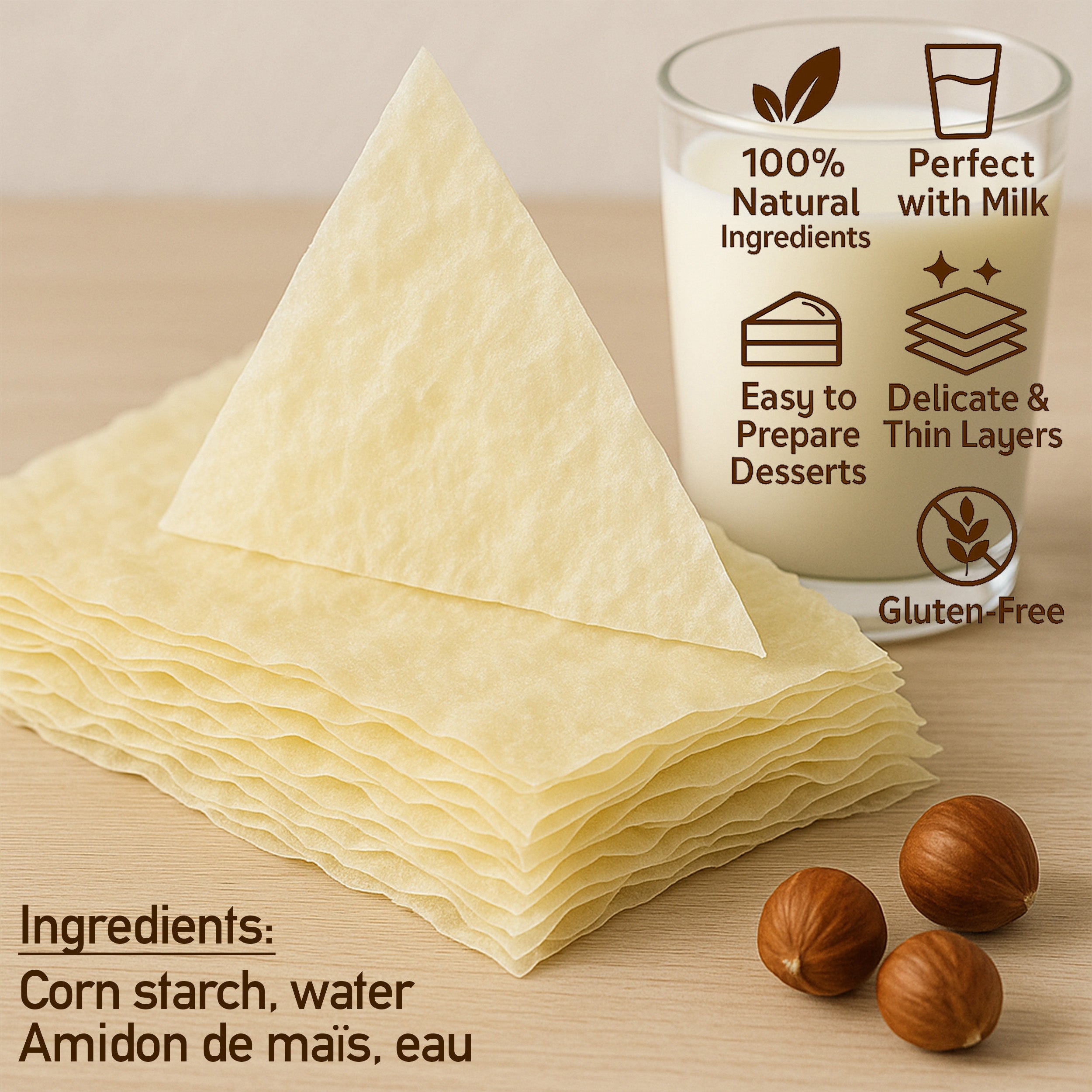 100% Natural Ingredients

Perfect with Milk

Easy to Prepare Desserts

Delicate & Thin Layers

Gluten-Free

Ingredients:
Corn starch, water
Amidon de maïs, eau